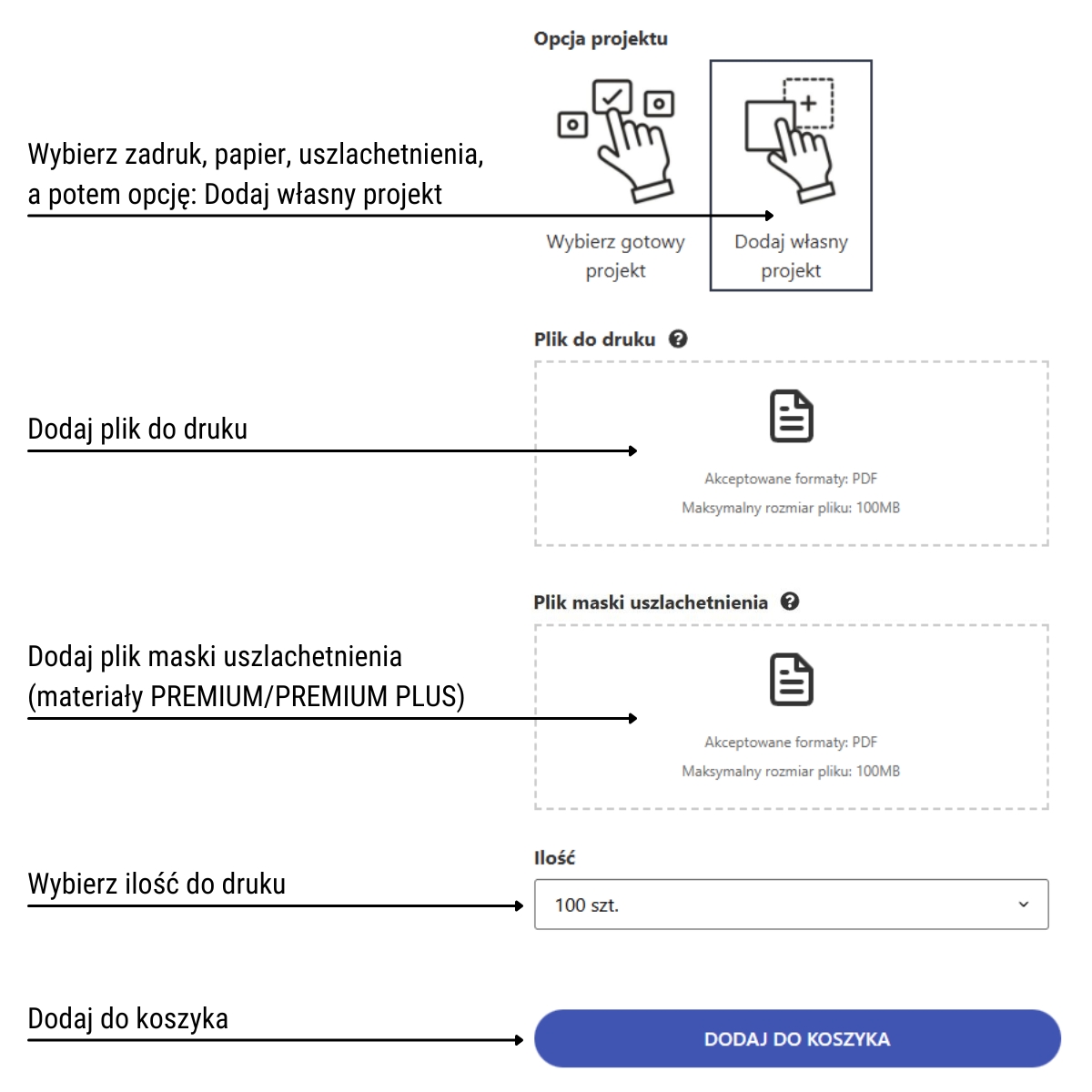 Opcja projektu

Wybierz zadruk, papier, uszlachetnienia, a potem opcję: Dodaj własny projekt

Wybierz gotowy projekt

Dodaj własny projekt

Plik do druku

Dodaj plik do druku

Akceptowane formaty: PDF
Maksymalny rozmiar pliku: 100MB

Plik maski uszlachetnienia

Dodaj plik maski uszlachetnienia (materiały PREMIUM/PREMIUM PLUS)

Akceptowane formaty: PDF
Maksymalny rozmiar pliku: 100MB

Ilość

Wybierz ilość do druku

100 szt.

Dodaj do koszyka

DODAJ DO KOSZYKA